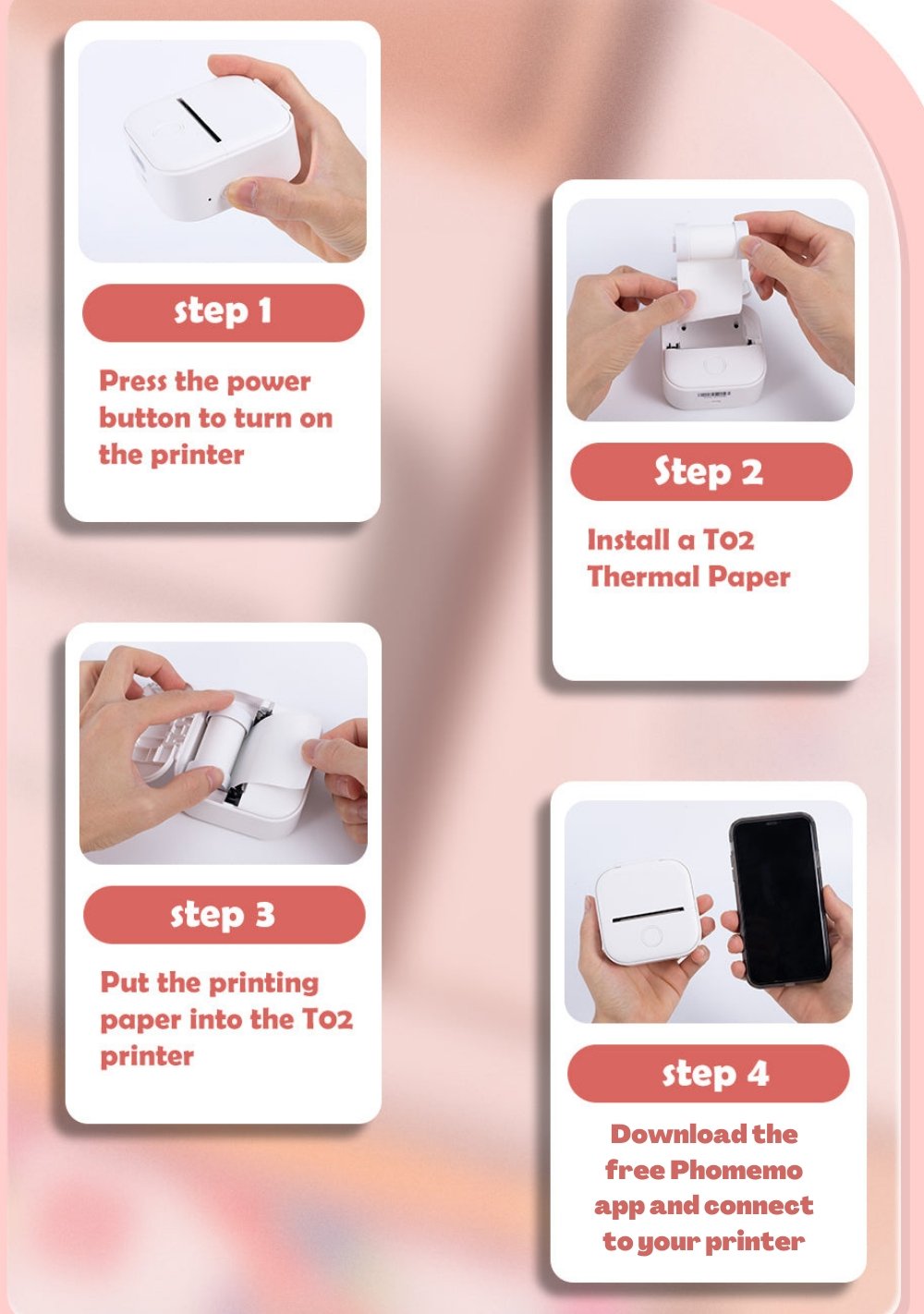 step 1

Press the power button to turn on the printer

Step 2

Install a T02 Thermal Paper

step 3

Put the printing paper into the T02 printer

step 4

Download the free Phomemo app and connect to your printer